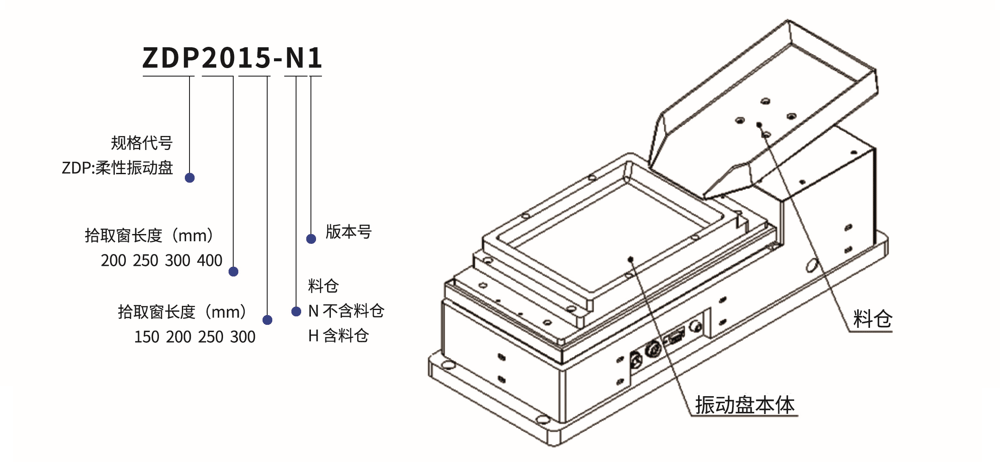 ZDP2015-N1

规格代号
ZDP:柔性振动盘

拾取窗长度（mm）
200 250 300 400

拾取窗长度（mm）
150 200 250 300

版本号

料仓
N 不含料仓
H 含料仓

料仓

振动盘本体